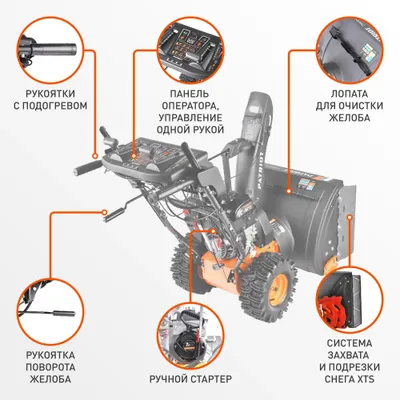 РУКОЯТКИ С ПОДОГРЕВОМ

ПАНЕЛЬ ОПЕРАТОРА, УПРАВЛЕНИЕ ОДНОЙ РУКОЙ

ЛОПАТА ДЛЯ ОЧИСТКИ ЖЕЛОБА

PATRIOT

РУКОЯТКА ПОВОРОТА ЖЕЛОБА

РУЧНОЙ СТАРТЕР

СИСТЕМА ЗАХВАТА И ПОДРЕЗКИ СНЕГА XTS