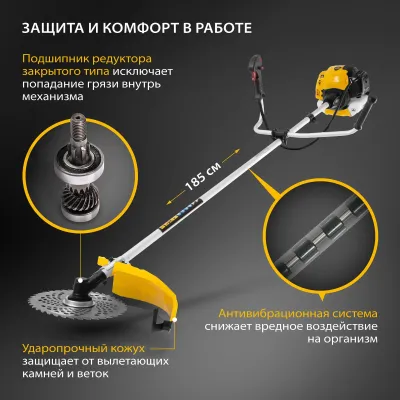 ЗАЩИТА И КОМФОРТ В РАБОТЕ

Подшипник редуктора закрытого типа исключает попадание грязи внутрь механизма

185 см

Антивибрационная система снижает вредное воздействие на организм

Ударопрочный кожух защищает от вылетающих камней и веток