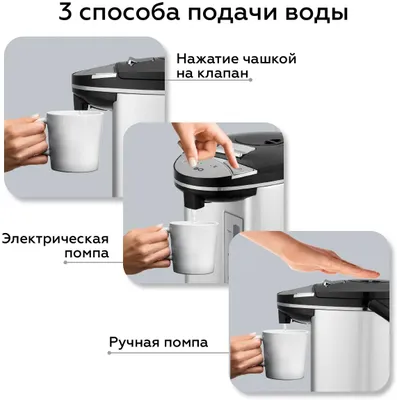 3 способа подачи воды

Нажатие чашкой на клапан

Электрическая помпа

Ручная помпа